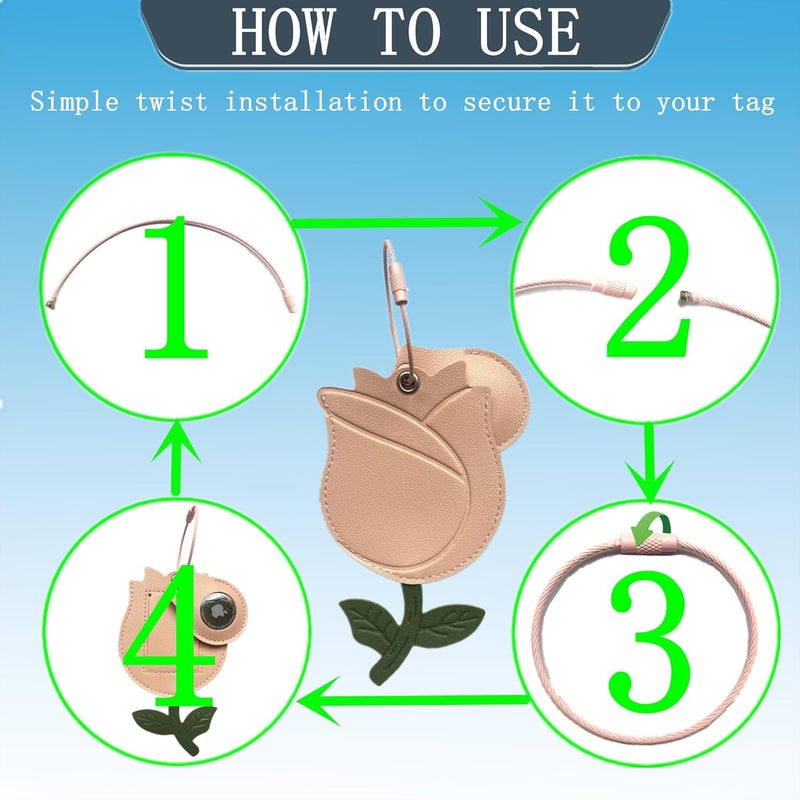 HOW TO USE

Simple twist installation to secure it to your tag

1

2

3

4